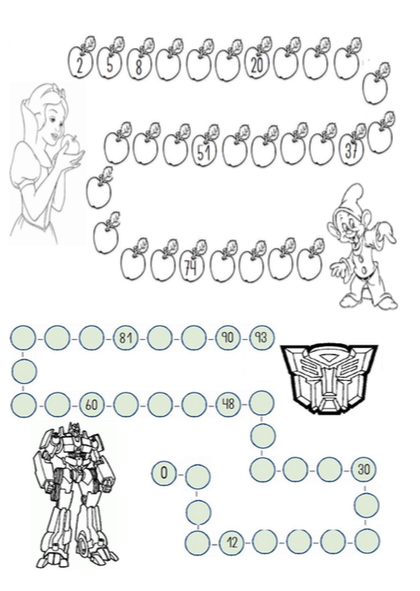 2 5 8 20

51 37

74

81 90 93

60 48

0 30

12