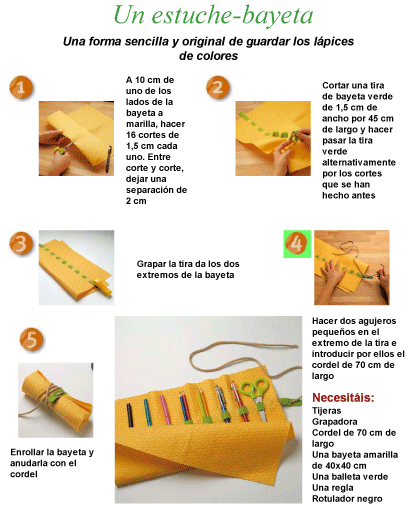 Un estuche-bayeta

Una forma sencilla y original de guardar los lápices de colores

1

A 10 cm de uno de los lados de la bayeta a marilla, hacer 16 cortes de 1,5 cm cada uno. Entre corte y corte, dejar una separación de 2 cm

2

Cortar una tira de bayeta verde de 1,5 cm de ancho por 45 cm de largo y hacer pasar la tira verde alternativamente por los cortes que se han hecho antes

3

Grapar la tira da los dos extremos de la bayeta

4

Hacer dos agujeros pequeños en el extremo de la tira e introducir por ellos el cordel de 70 cm de largo

5

Enrollar la bayeta y anudarla con el cordel

Necesitáis:
Tijeras
Grapadora
Cordel de 70 cm de largo
Una bayeta amarilla de 40x40 cm
Una balleta verde
Una regla
Rotulador negro