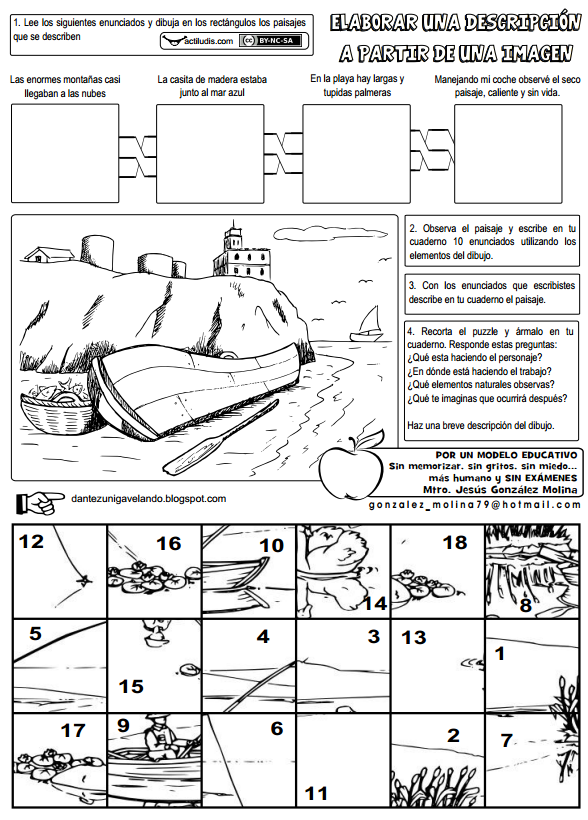 1. Lee los siguientes enunciados y dibuja en los rectángulos los paisajes que se describen

actiludis.com BY-NC-SA

ELABORAR UNA DESCRIPCIÓN A PARTIR DE UNA IMAGEN

Las enormes montañas casi llegaban a las nubes

La casita de madera estaba junto al mar azul

En la playa hay largas y tupidas palmeras

Manejando mi coche observé el seco paisaje, caliente y sin vida.

2. Observa el paisaje y escribe en tu cuaderno 10 enunciados utilizando los elementos del dibujo.

3. Con los enunciados que escribistes describe en tu cuaderno el paisaje.

4. Recorta el puzzle y ármalo en tu cuaderno. Responde estas preguntas:
¿Qué esta haciendo el personaje?
¿En dónde está haciendo el trabajo?
¿Qué elementos naturales observas?
¿Qué te imaginas que ocurrirá después?

Haz una breve descripción del dibujo.

POR UN MODELO EDUCATIVO
Sin memorizar. sin gritos. sin miedo...
más humano y SIN EXÁMENES
Mtro. Jesús González Molina

dantezunigavelando.blogspot.com

gonzalez_molina79@hotmail.com

12 16 10 14 18 8
5 15 4 3 13 1
17 9 6 11 2 7