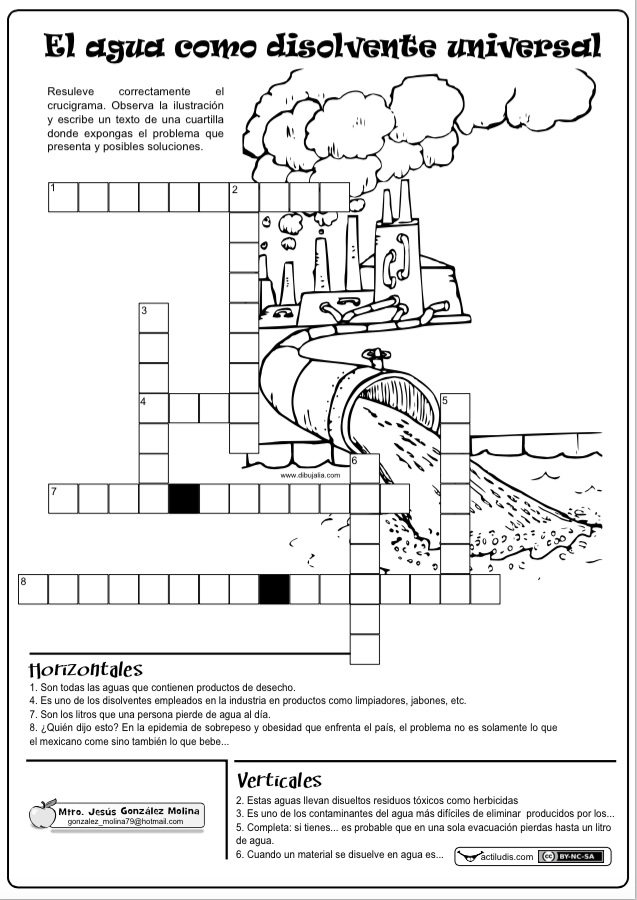 El agua como disolvente universal

Resuleve correctamente el crucigrama. Observa la ilustración y escribe un texto de una cuartilla donde expongas el problema que presenta y posibles soluciones.

1
2
3
4
5
6
7
8

www.dibujalia.com

Horizontales
1. Son todas las aguas que contienen productos de desecho.
4. Es uno de los disolventes empleados en la industria en productos como limpiadores, jabones, etc.
7. Son los litros que una persona pierde de agua al día.
8. ¿Quién dijo esto? En la epidemia de sobrepeso y obesidad que enfrenta el país, el problema no es solamente lo que el mexicano come sino también lo que bebe...

Mtro. Jesús González Molina
gonzalez_molina79@hotmail.com

Verticales
2. Estas aguas llevan disueltos residuos tóxicos como herbicidas
3. Es uno de los contaminantes del agua más difíciles de eliminar producidos por los...
5. Completa: si tienes... es probable que en una sola evacuación pierdas hasta un litro de agua.
6. Cuando un material se disuelve en agua es...

actiludis.com
BY-NC-SA