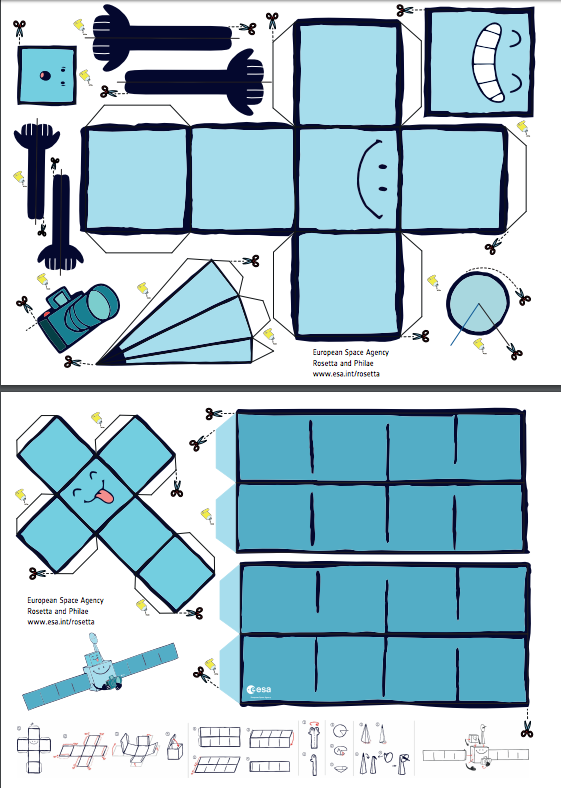 European Space Agency
Rosetta and Philae
www.esa.int/rosetta

European Space Agency
Rosetta and Philae
www.esa.int/rosetta

esa