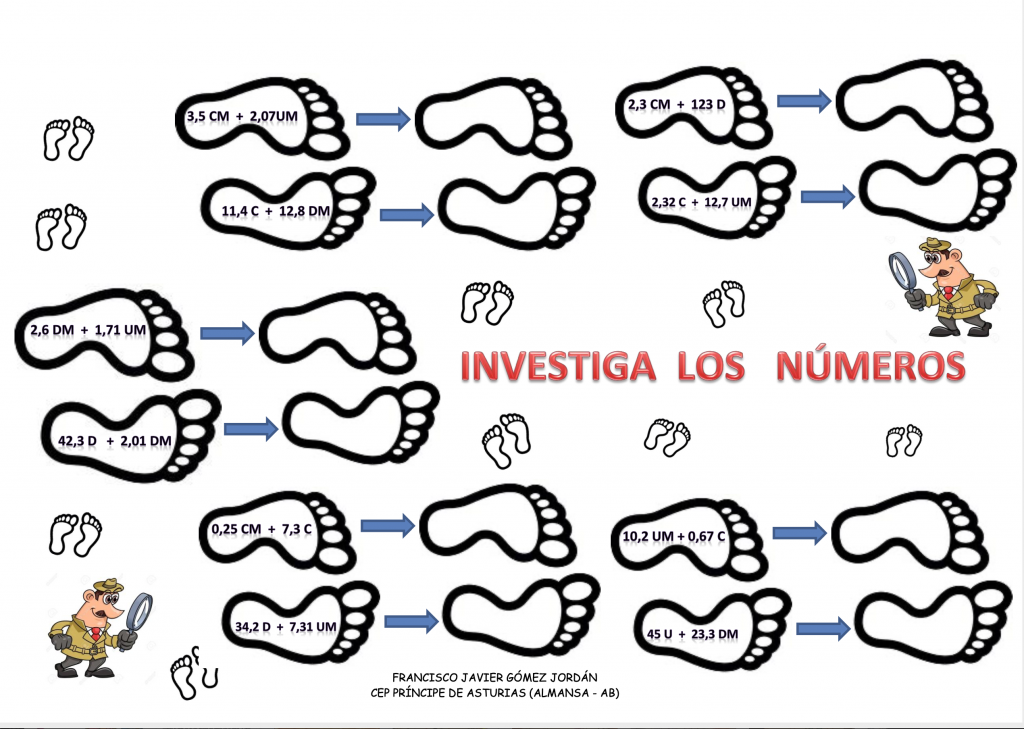 3,5 CM + 2,07UM

11,4 C + 12,8 DM

2,3 CM + 123 D

2,32 C + 12,7 UM

2,6 DM + 1,71 UM

42,3 D + 2,01 DM

INVESTIGA LOS NÚMEROS

0,25 CM + 7,3 C

34,2 D + 7,31 UM

10,2 UM + 0,67 C

45 U + 23,3 DM

FRANCISCO JAVIER GÓMEZ JORDÁN
CEP PRÍNCIPE DE ASTURIAS (ALMANSA - AB)