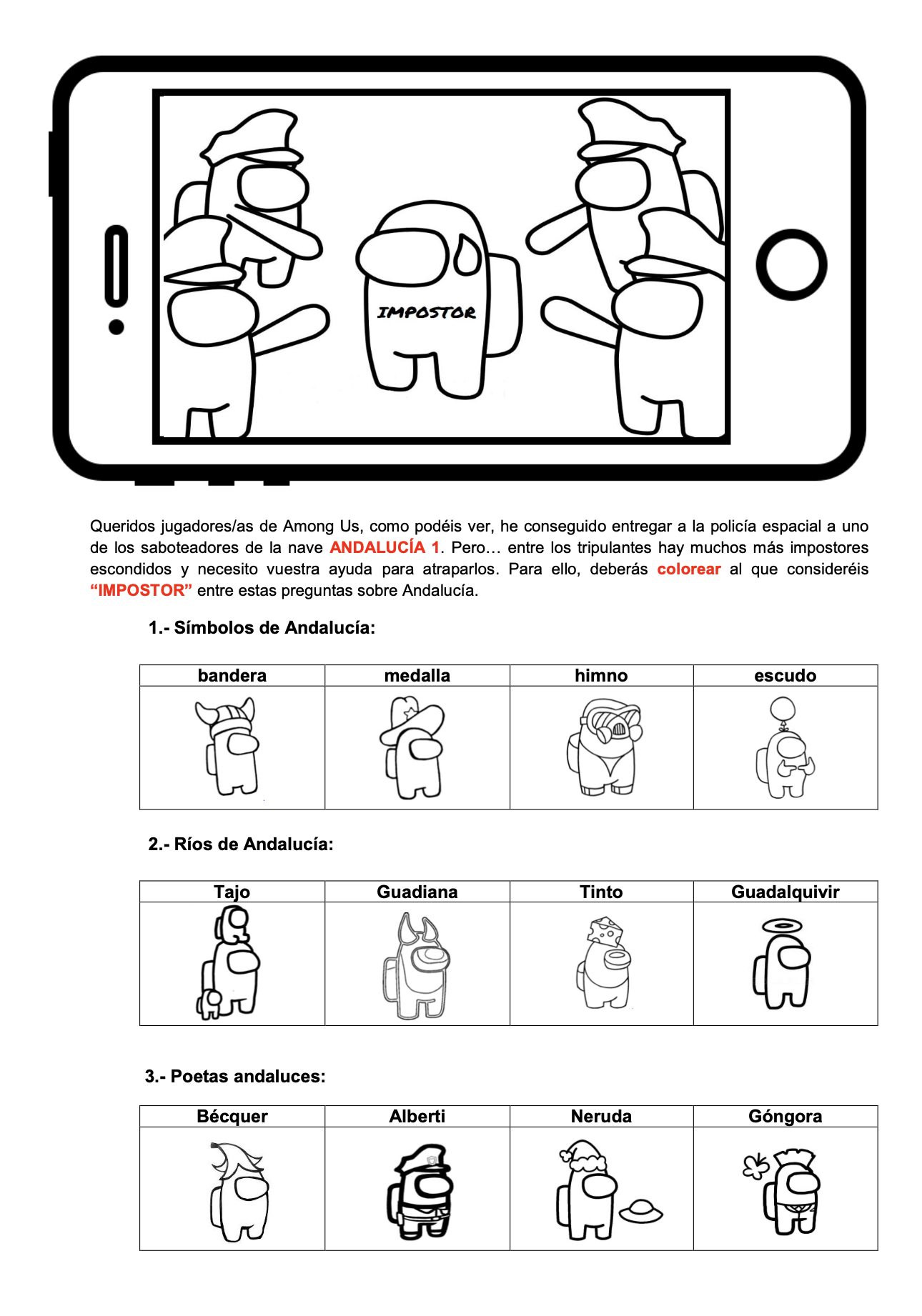 IMPOSTOR

Queridos jugadores/as de Among Us, como podéis ver, he conseguido entregar a la policía espacial a uno de los saboteadores de la nave ANDALUCÍA 1. Pero… entre los tripulantes hay muchos más impostores escondidos y necesito vuestra ayuda para atraparlos. Para ello, deberás colorear al que consideréis “IMPOSTOR” entre estas preguntas sobre Andalucía.

1.- Símbolos de Andalucía:

| bandera | medalla | himno | escudo |
|---|---|---|---|
| | | | |

2.- Ríos de Andalucía:

| Tajo | Guadiana | Tinto | Guadalquivir |
|---|---|---|---|
| | | | |

3.- Poetas andaluces:

| Bécquer | Alberti | Neruda | Góngora |
|---|---|---|---|
| | | | |