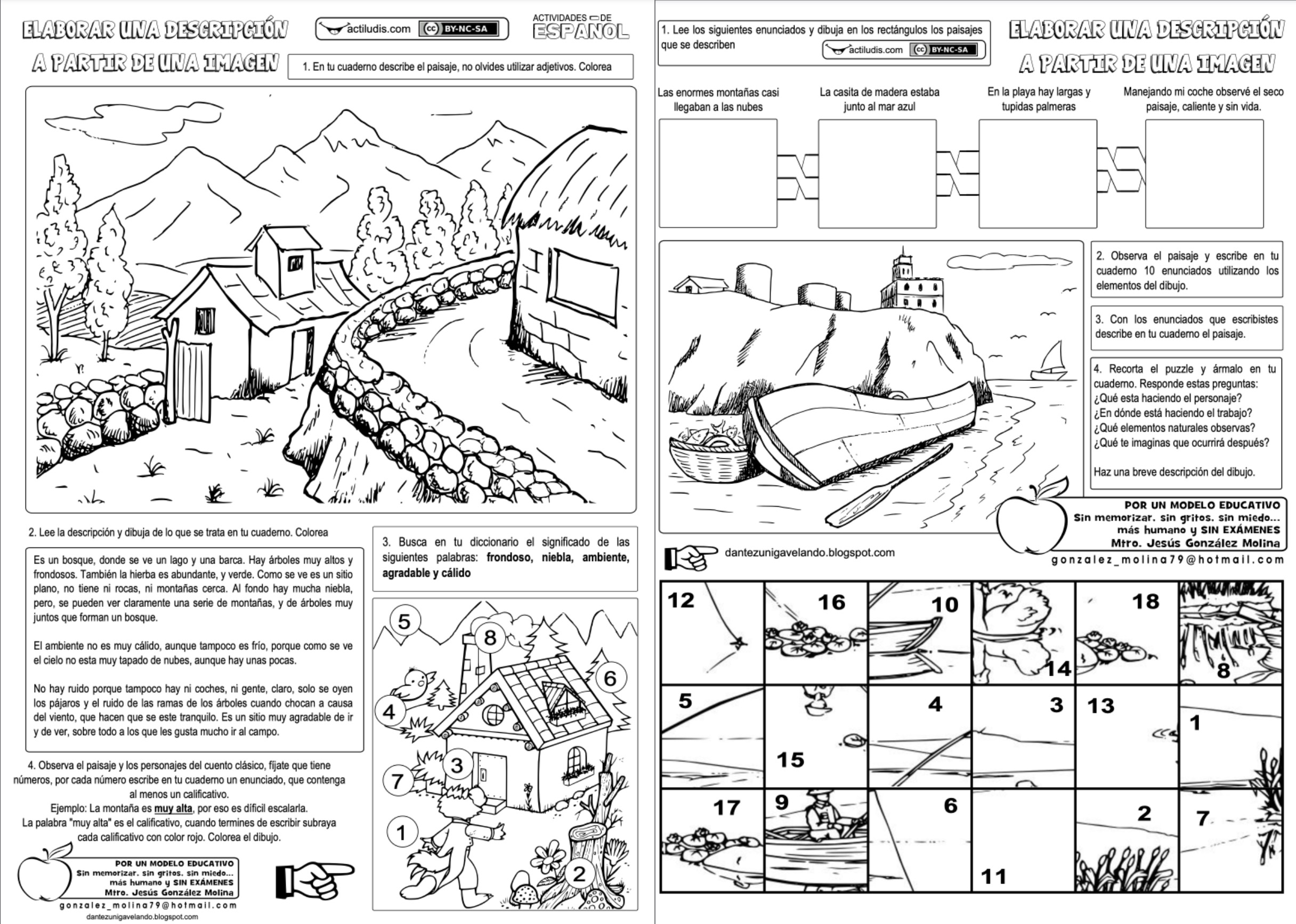 ELABORAR UNA DESCRIPCIÓN A PARTIR DE UNA IMAGEN

actiludis.com BY-NC-SA

ACTIVIDADES DE ESPAÑOL

1. En tu cuaderno describe el paisaje, no olvides utilizar adjetivos. Colorea

2. Lee la descripción y dibuja de lo que se trata en tu cuaderno. Colorea

Es un bosque, donde se ve un lago y una barca. Hay árboles muy altos y frondosos. También la hierba es abundante, y verde. Como se ve es un sitio plano, no tiene ni rocas, ni montañas cerca. Al fondo hay mucha niebla, pero, se pueden ver claramente una serie de montañas, y de árboles muy juntos que forman un bosque.

El ambiente no es muy cálido, aunque tampoco es frío, porque como se ve el cielo no esta muy tapado de nubes, aunque hay unas pocas.

No hay ruido porque tampoco hay ni coches, ni gente, claro, solo se oyen los pájaros y el ruido de las ramas de los árboles cuando chocan a causa del viento, que hacen que se este tranquilo. Es un sitio muy agradable de ir y de ver, sobre todo a los que les gusta mucho ir al campo.

3. Busca en tu diccionario el significado de las siguientes palabras: frondoso, niebla, ambiente, agradable y cálido

5 8 6 4 3 7 1 2

4. Observa el paisaje y los personajes del cuento clásico, fíjate que tiene números, por cada número escribe en tu cuaderno un enunciado, que contenga al menos un calificativo.
Ejemplo: La montaña es muy alta, por eso es difícil escalarla.
La palabra "muy alta" es el calificativo, cuando termines de escribir subraya cada calificativo con color rojo. Colorea el dibujo.

POR UN MODELO EDUCATIVO
Sin memorizar. sin gritos. sin miedo... más humano y SIN EXÁMENES
Mtro. Jesús González Molina
gonzalez_molina79@hotmail.com
dantezunigavelando.blogspot.com

1. Lee los siguientes enunciados y dibuja en los rectángulos los paisajes que se describen

actiludis.com BY-NC-SA

ELABORAR UNA DESCRIPCIÓN A PARTIR DE UNA IMAGEN

Las enormes montañas casi llegaban a las nubes

La casita de madera estaba junto al mar azul

En la playa hay largas y tupidas palmeras

Manejando mi coche observé el seco paisaje, caliente y sin vida.

2. Observa el paisaje y escribe en tu cuaderno 10 enunciados utilizando los elementos del dibujo.

3. Con los enunciados que escribistes describe en tu cuaderno el paisaje.

4. Recorta el puzzle y ármalo en tu cuaderno. Responde estas preguntas:
¿Qué esta haciendo el personaje?
¿En dónde está haciendo el trabajo?
¿Qué elementos naturales observas?
¿Qué te imaginas que ocurrirá después?

Haz una breve descripción del dibujo.

POR UN MODELO EDUCATIVO
Sin memorizar. sin gritos. sin miedo... más humano y SIN EXÁMENES
Mtro. Jesús González Molina
gonzalez_molina79@hotmail.com

dantezunigavelando.blogspot.com

12 16 10 14 18 8
5 15 4 3 13 1
17 9 6 11 2 7