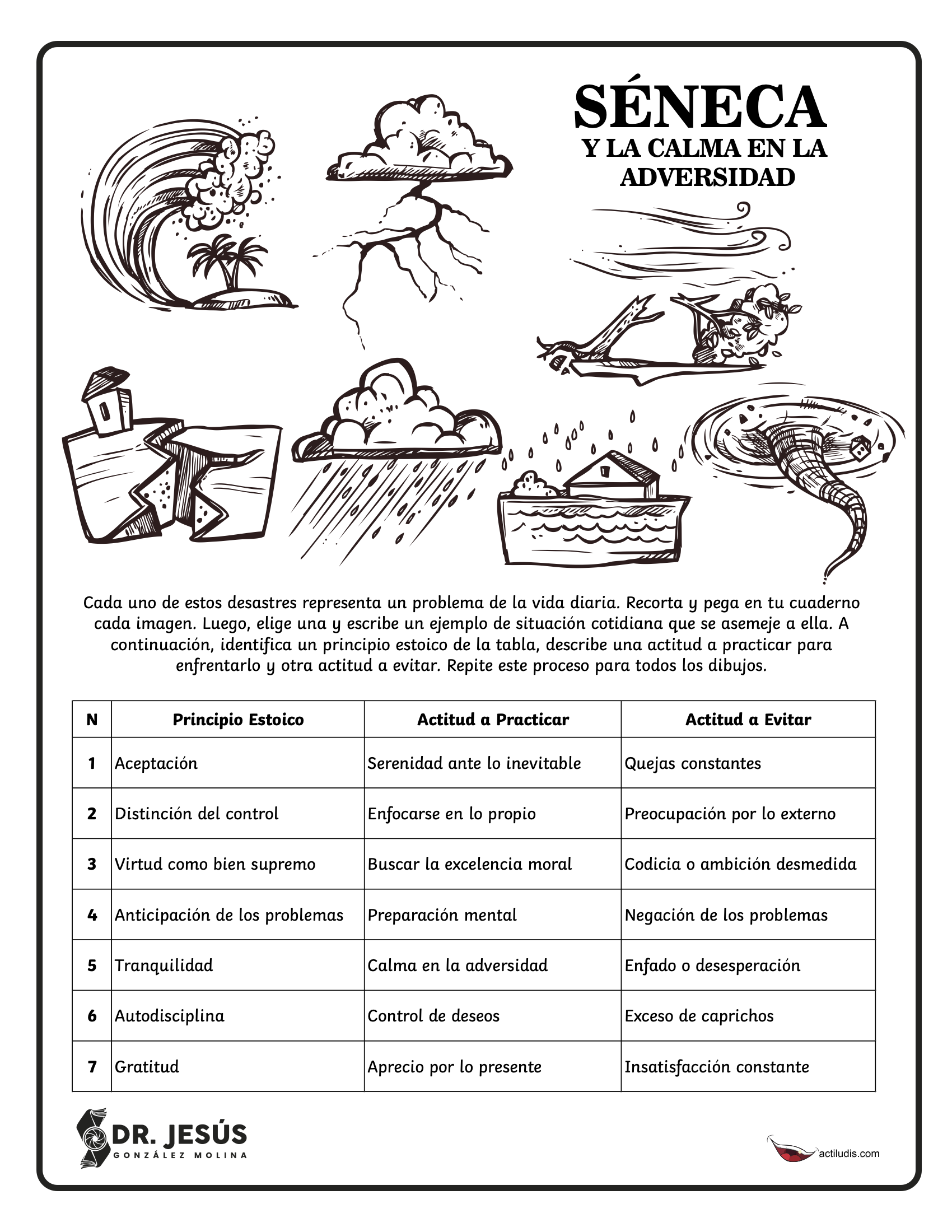 SÉNECA
Y LA CALMA EN LA ADVERSIDAD

Cada uno de estos desastres representa un problema de la vida diaria. Recorta y pega en tu cuaderno cada imagen. Luego, elige una y escribe un ejemplo de situación cotidiana que se asemeje a ella. A continuación, identifica un principio estoico de la tabla, describe una actitud a practicar para enfrentarlo y otra actitud a evitar. Repite este proceso para todos los dibujos.

| N | Principio Estoico | Actitud a Practicar | Actitud a Evitar |
|---|---|---|---|
| 1 | Aceptación | Serenidad ante lo inevitable | Quejas constantes |
| 2 | Distinción del control | Enfocarse en lo propio | Preocupación por lo externo |
| 3 | Virtud como bien supremo | Buscar la excelencia moral | Codicia o ambición desmedida |
| 4 | Anticipación de los problemas | Preparación mental | Negación de los problemas |
| 5 | Tranquilidad | Calma en la adversidad | Enfado o desesperación |
| 6 | Autodisciplina | Control de deseos | Exceso de caprichos |
| 7 | Gratitud | Aprecio por lo presente | Insatisfacción constante |

DR. JESÚS
GONZÁLEZ MOLINA

actiludis.com